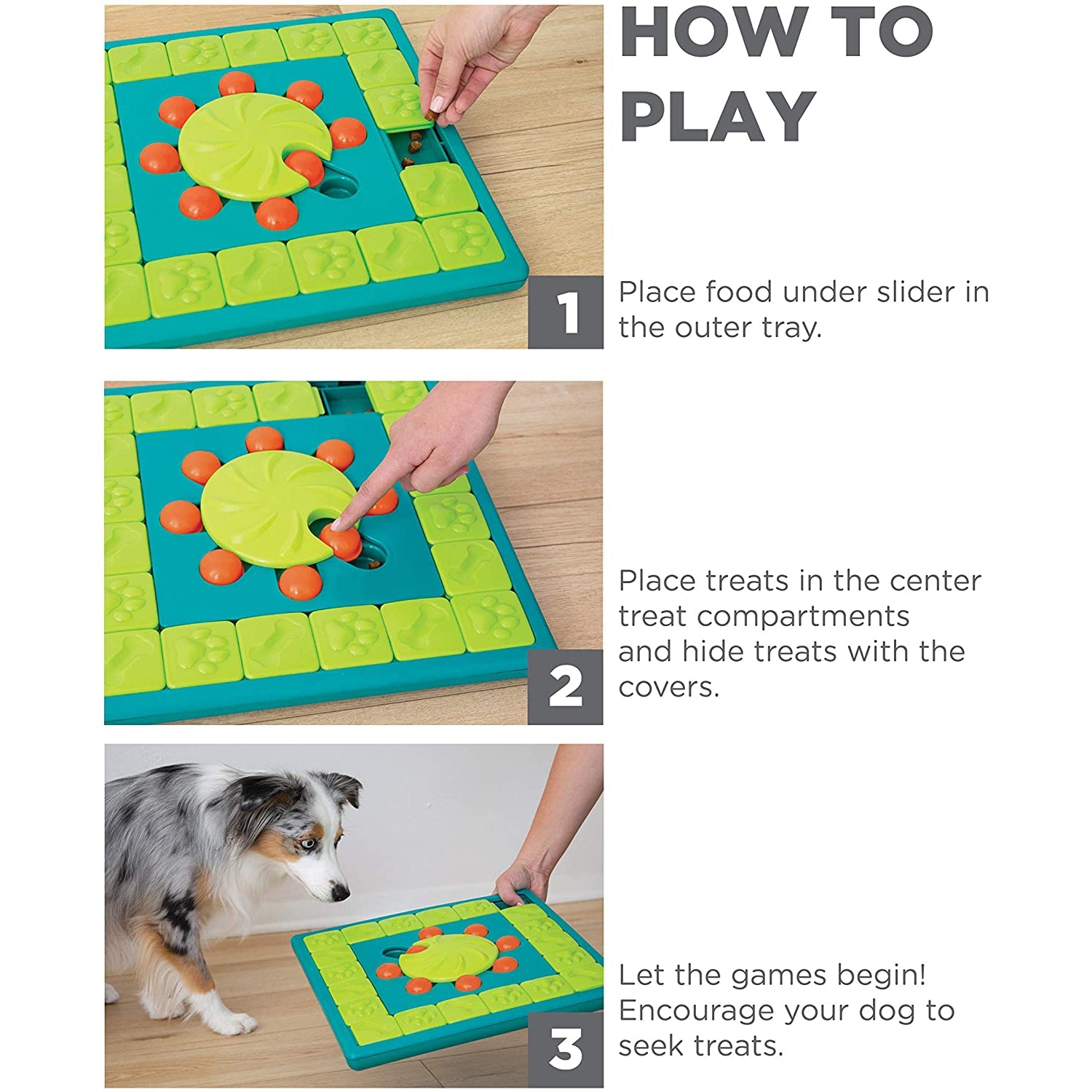 HOW TO PLAY

1

Place food under slider in the outer tray.

2

Place treats in the center treat compartments and hide treats with the covers.

3

Let the games begin! Encourage your dog to seek treats.